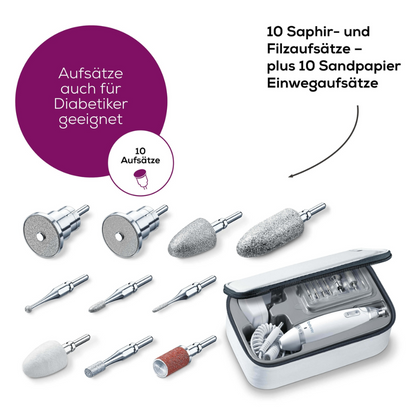 Aufsätze auch für Diabetiker geeignet

10 Aufsätze

10 Saphir- und Filzaufsätze – plus 10 Sandpapier Einwegaufsätze