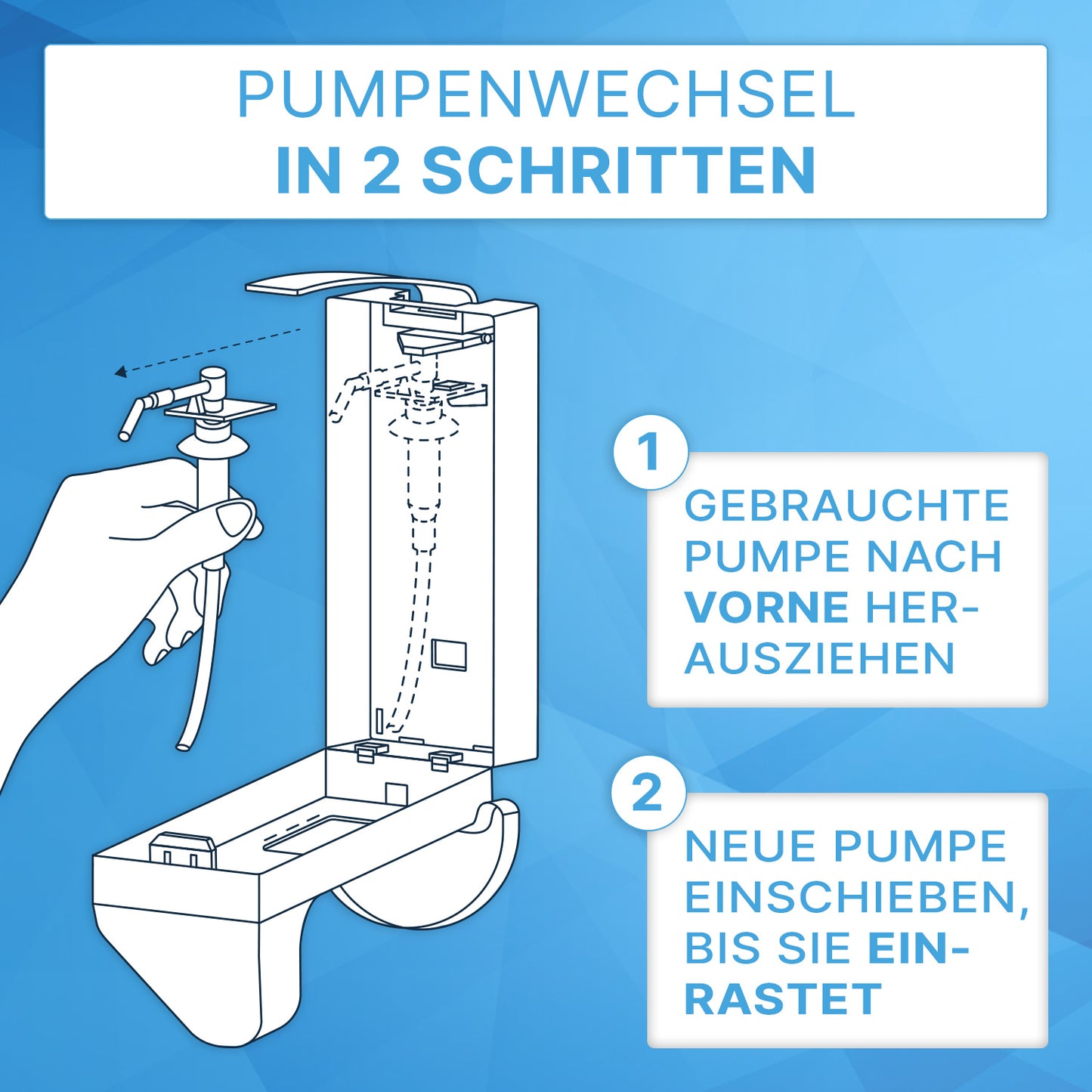 PUMPENWECHSEL
IN 2 SCHRITTEN

1
GEBRAUCHTE PUMPE NACH VORNE HERAUSZIEHEN

2
NEUE PUMPE EINSCHIEBEN, BIS SIE EINRASTET